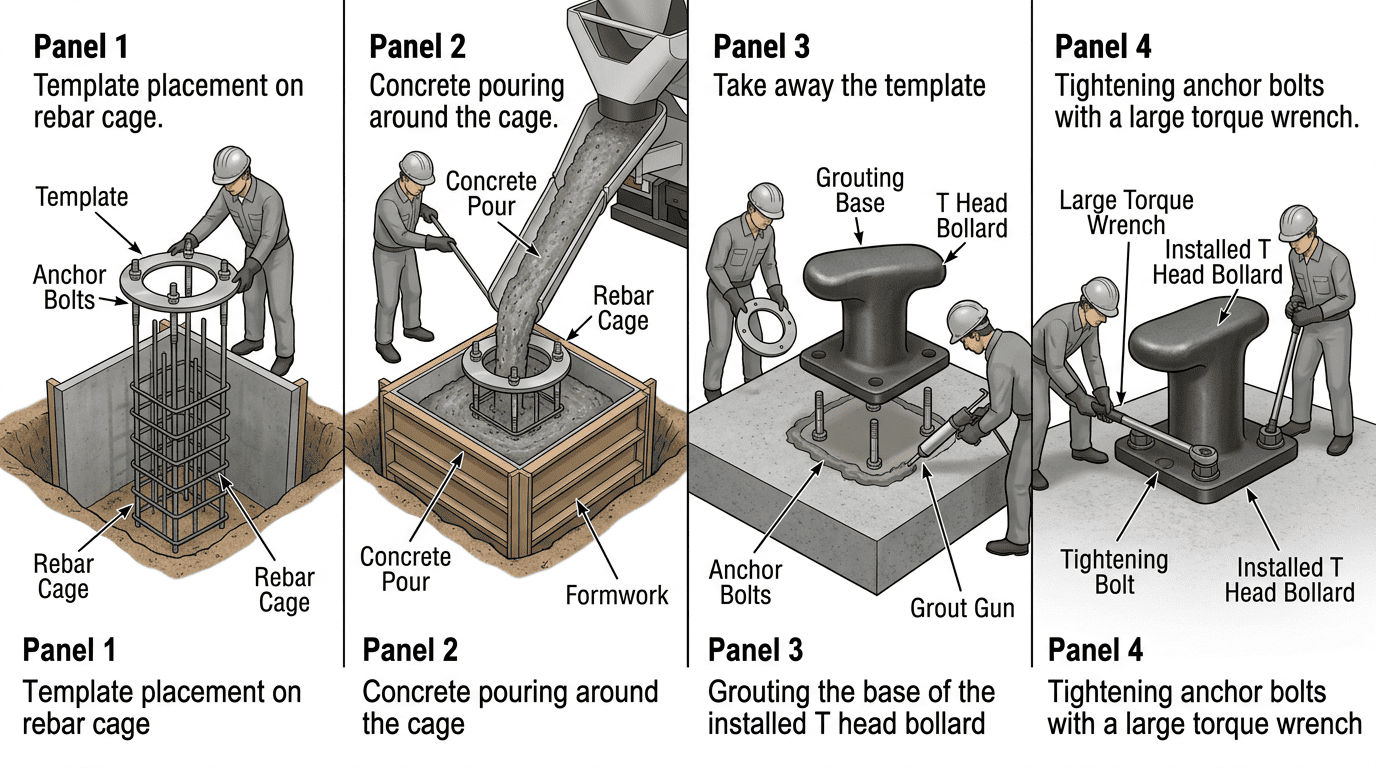 Panel 1
Template placement on rebar cage.

Template

Anchor Bolts

Rebar Cage

Rebar Cage

Panel 1
Template placement on rebar cage

Panel 2
Concrete pouring around the cage.

Concrete Pour

Rebar Cage

Concrete Pour

Formwork

Panel 2
Concrete pouring around the cage

Panel 3
Take away the template

Grouting Base

T Head Bollard

Anchor Bolts

Grout Gun

Panel 3
Grouting the base of the installed T head bollard

Panel 4
Tightening anchor bolts with a large torque wrench.

Large Torque Wrench

Installed T Head Bollard

Tightening Bolt

Installed T Head Bollard

Panel 4
Tightening anchor bolts with a large torque wrench