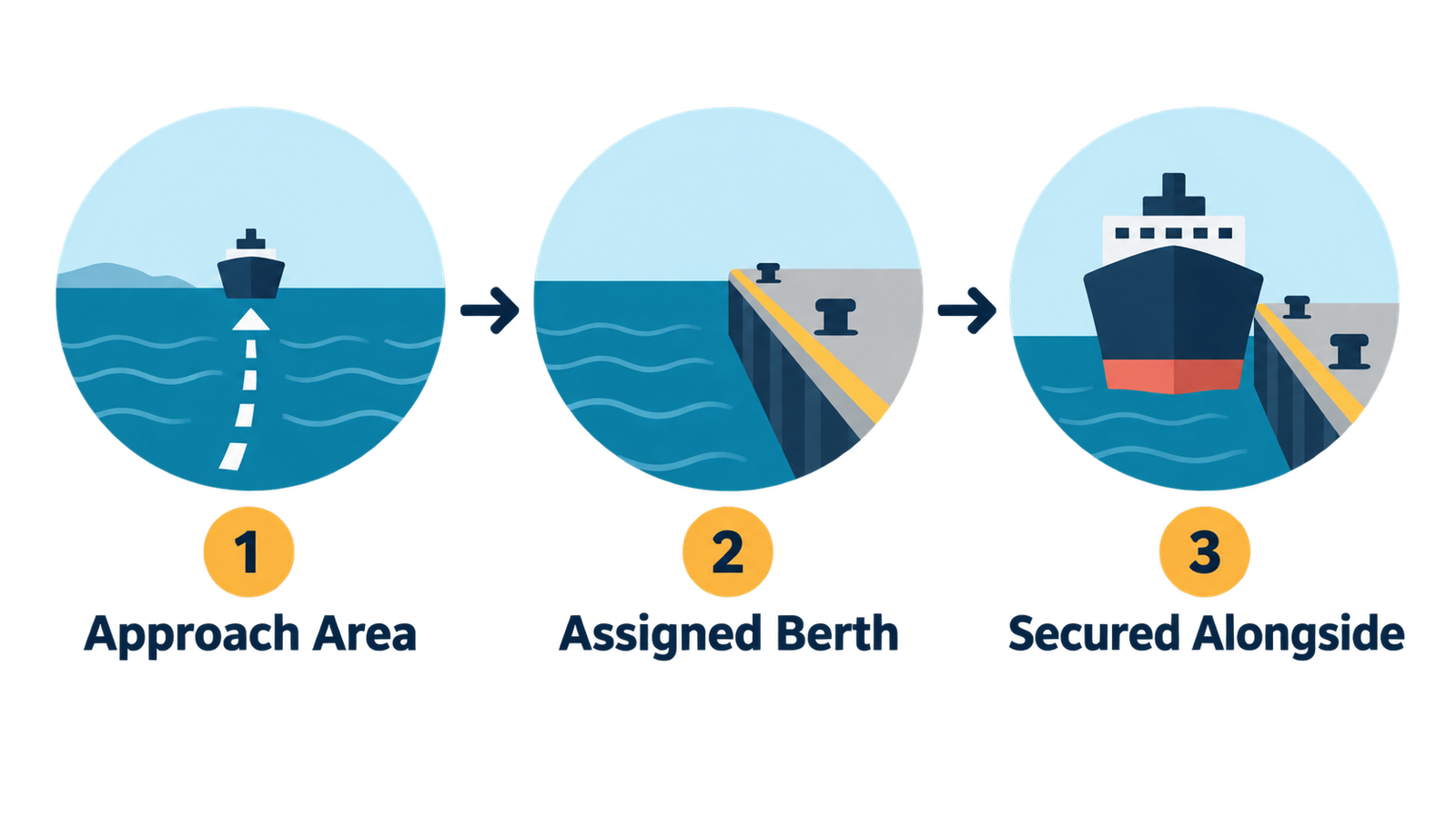 1
Approach Area

2
Assigned Berth

3
Secured Alongside